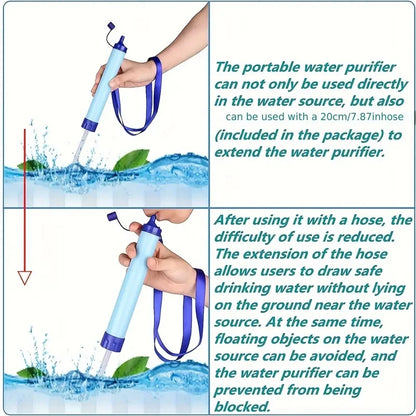 The portable water purifier can not only be used directly in the water source, but also can be used with a 20cm/7.87inhose (included in the package) to extend the water purifier.

After using it with a hose, the difficulty of use is reduced. The extension of the hose allows users to draw safe drinking water without lying on the ground near the water source. At the same time, floating objects on the water source can be avoided, and the water purifier can be prevented from being blocked.