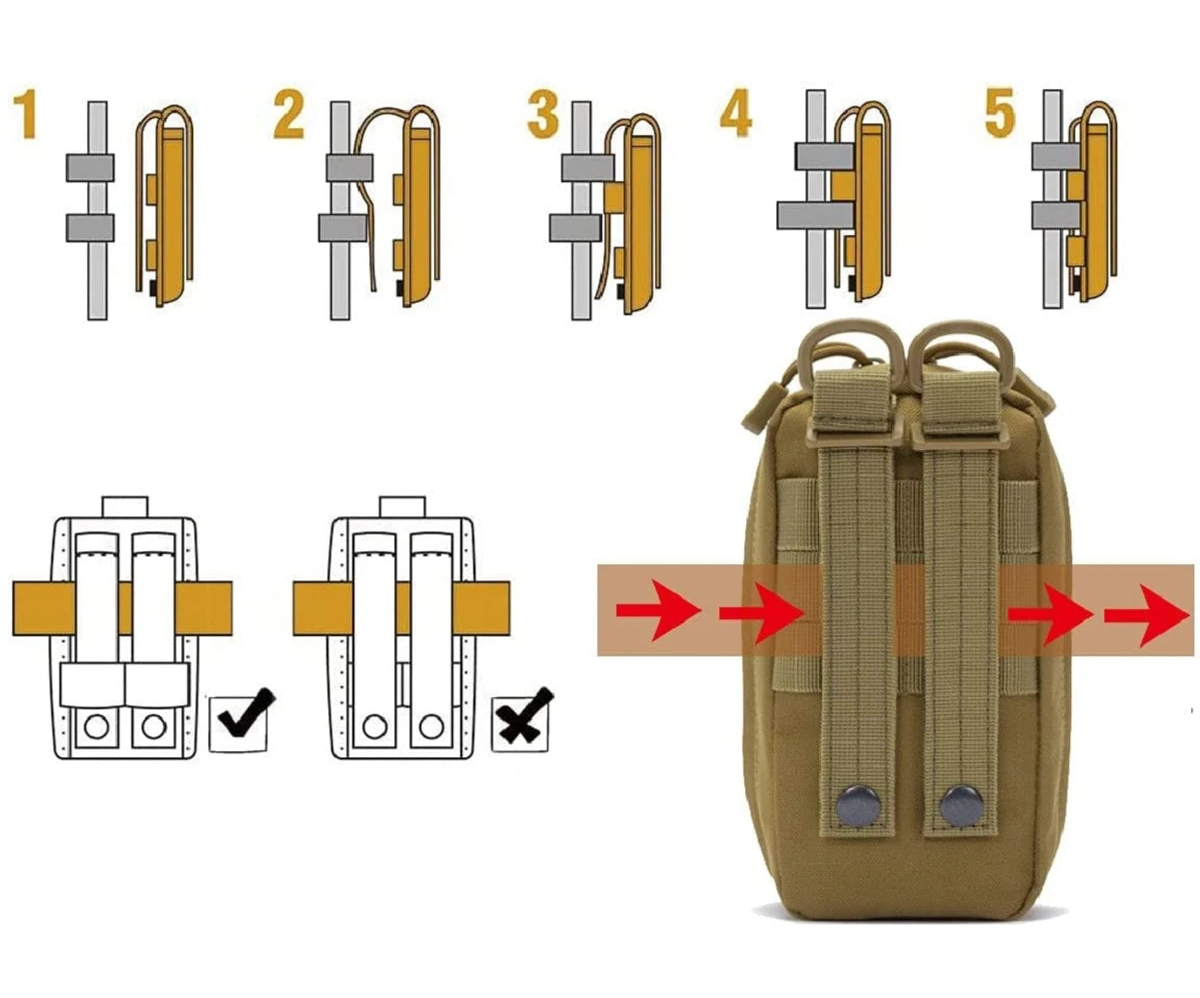 1 2 3 4 5