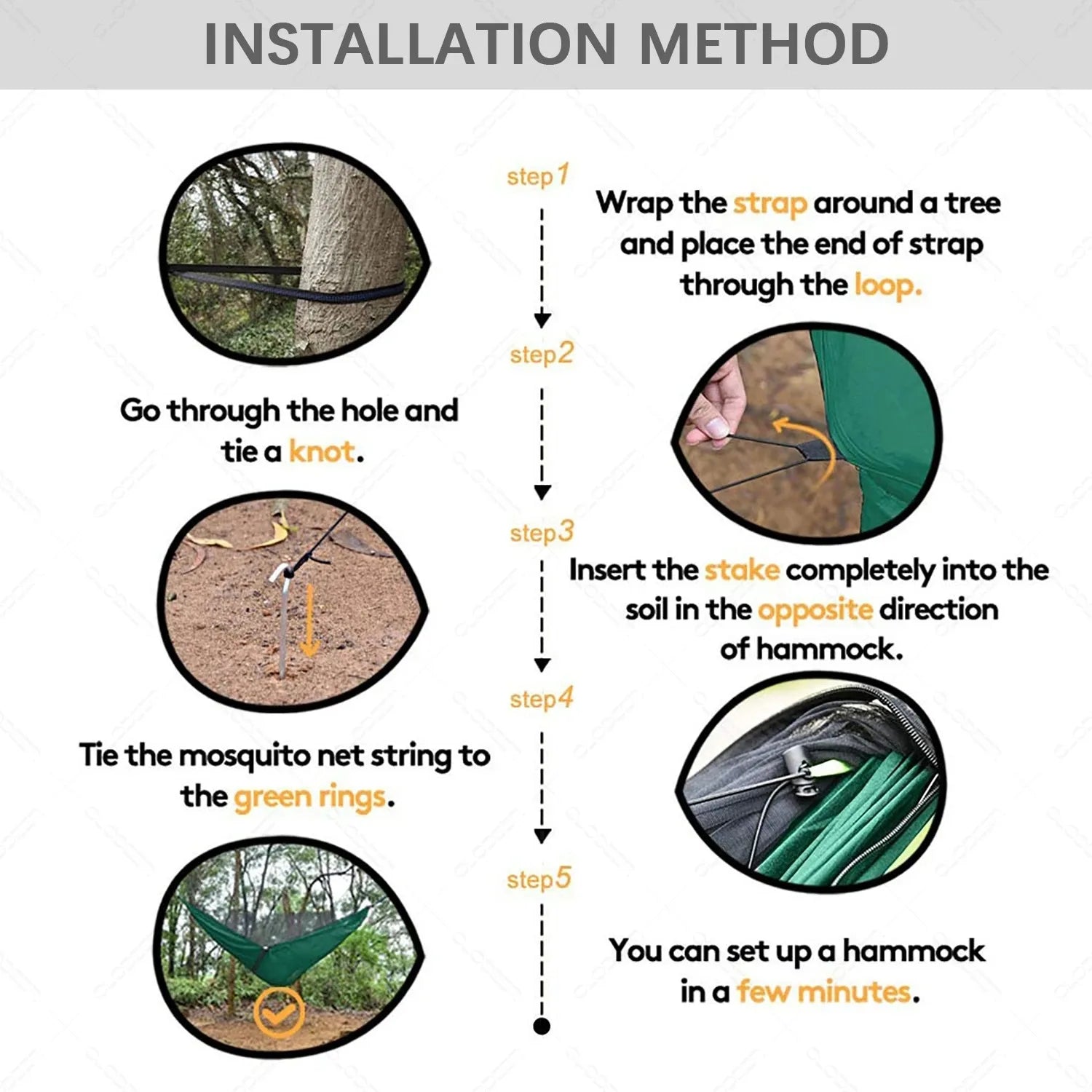 INSTALLATION METHOD

step1

Wrap the strap around a tree and place the end of strap through the loop.

step2

Go through the hole and tie a knot.

step3

Insert the stake completely into the soil in the opposite direction of hammock.

step4

Tie the mosquito net string to the green rings.

step5

You can set up a hammock in a few minutes.