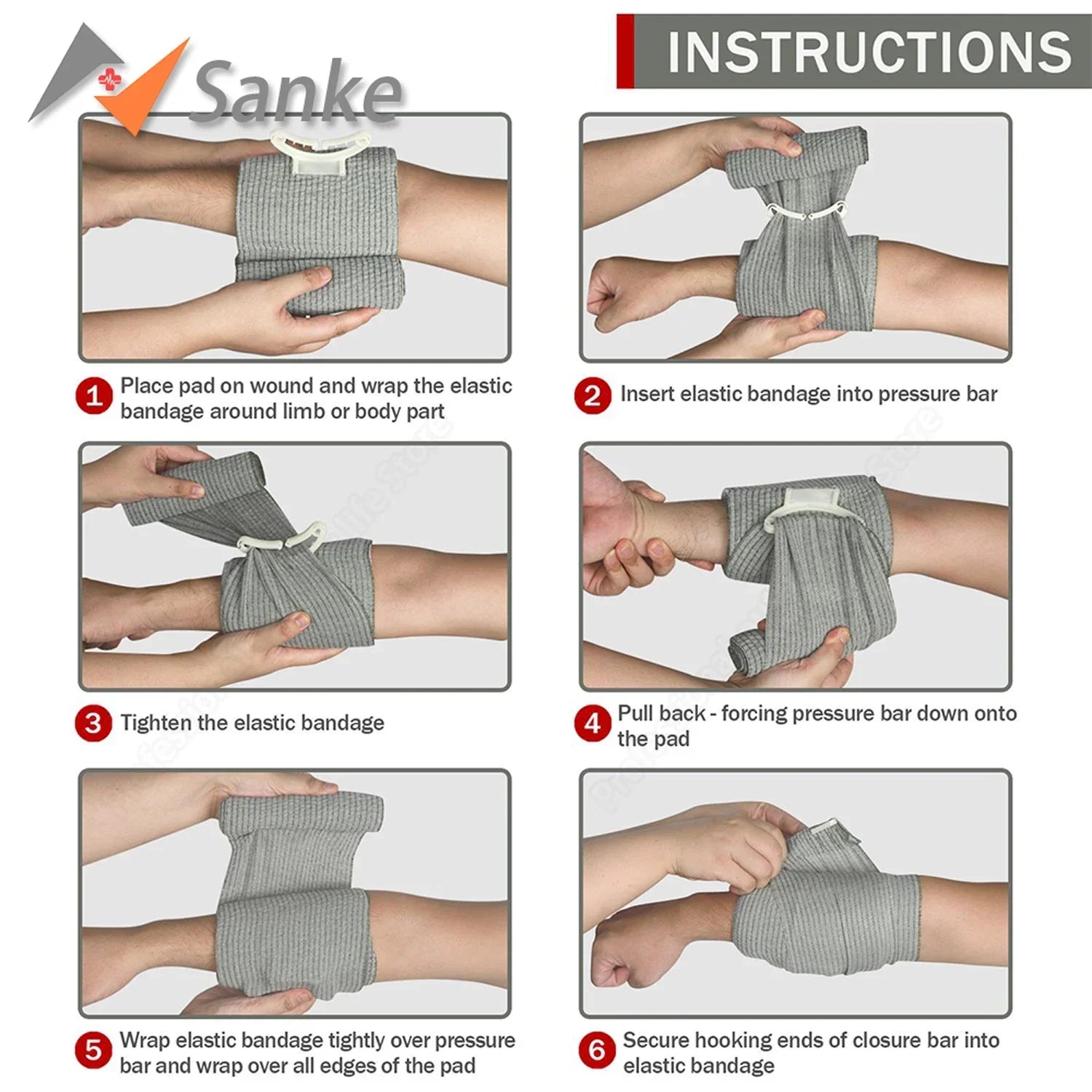 Sanke

INSTRUCTIONS

1 Place pad on wound and wrap the elastic bandage around limb or body part

2 Insert elastic bandage into pressure bar

3 Tighten the elastic bandage

4 Pull back - forcing pressure bar down onto the pad

5 Wrap elastic bandage tightly over pressure bar and wrap over all edges of the pad

6 Secure hooking ends of closure bar into elastic bandage