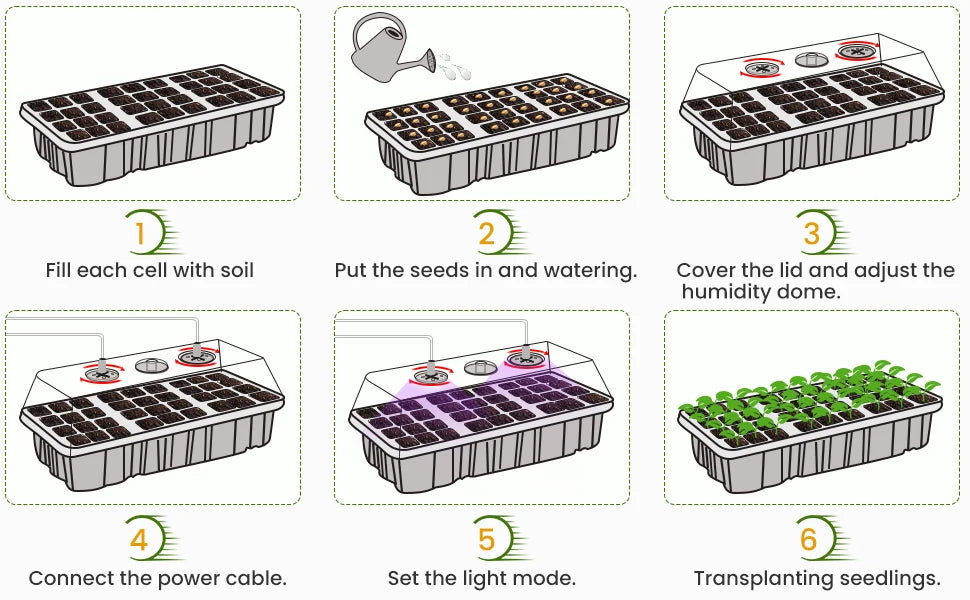 1
Fill each cell with soil

2
Put the seeds in and watering.

3
Cover the lid and adjust the humidity dome.

4
Connect the power cable.

5
Set the light mode.

6
Transplanting seedlings.